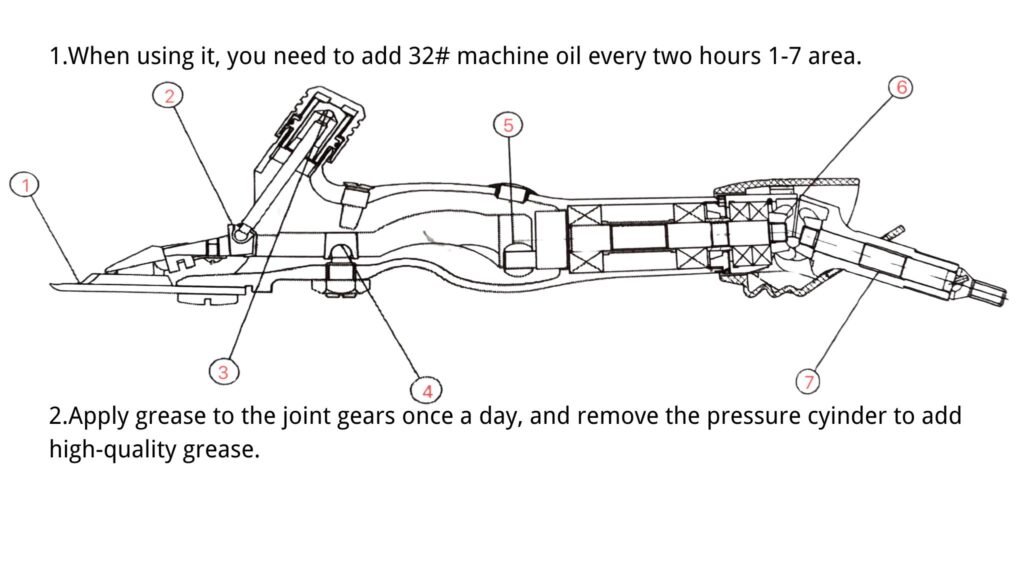 1.When using it, you need to add 32# machine oil every two hours 1-7 area.

2

6

5

1

3

4

7

2.Apply grease to the joint gears once a day, and remove the pressure cyinder to add high-quality grease.