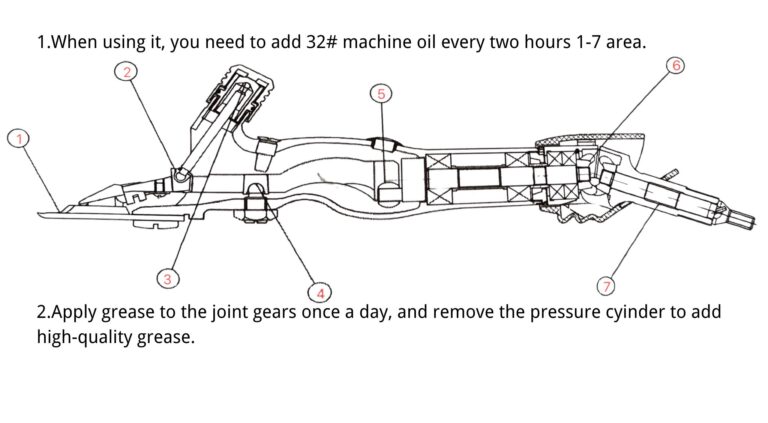 1.When using it, you need to add 32# machine oil every two hours 1-7 area.

2

6

5

1

3

4

7

2.Apply grease to the joint gears once a day, and remove the pressure cyinder to add high-quality grease.