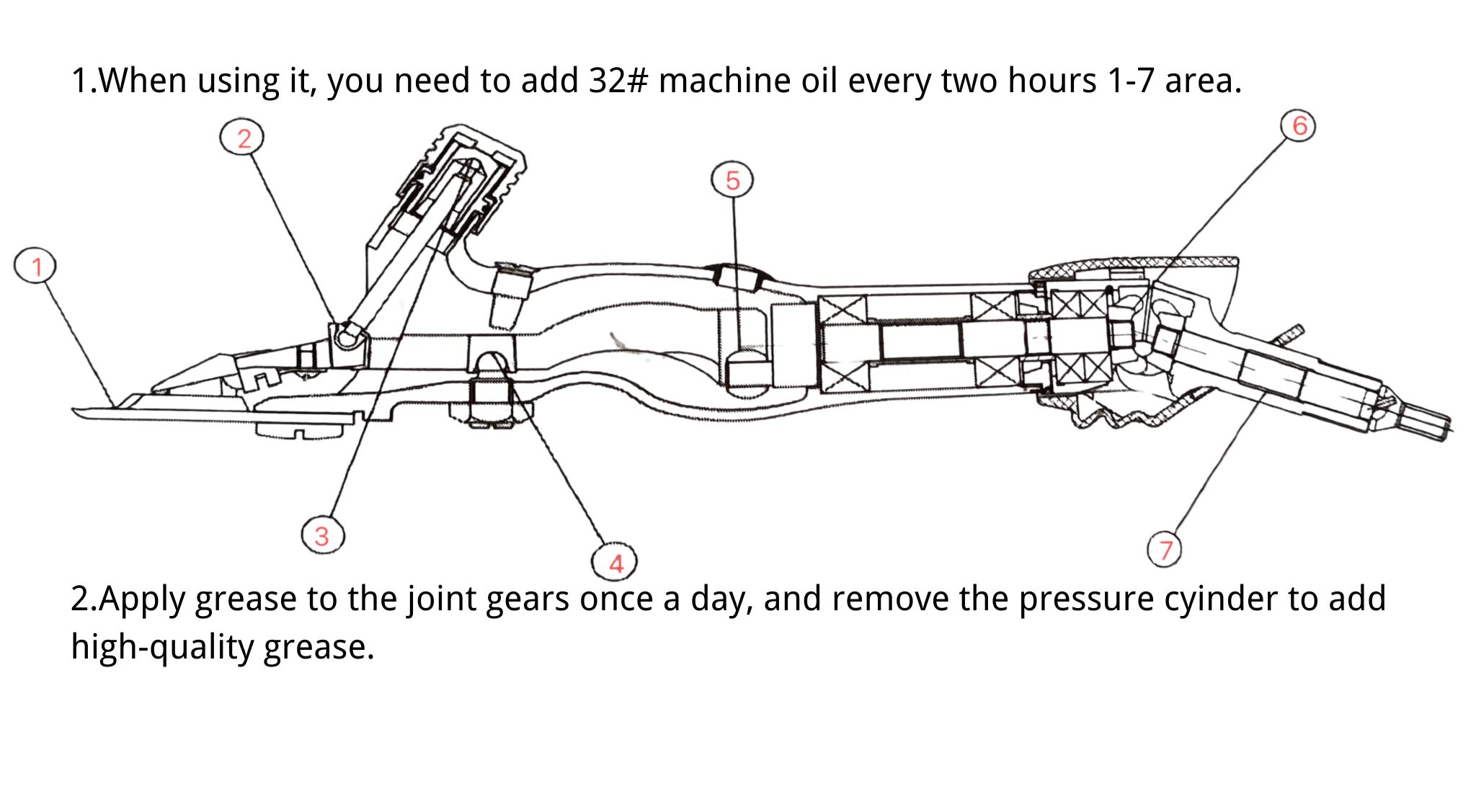 1.When using it, you need to add 32# machine oil every two hours 1-7 area.

2

6

5

1

3

4

7

2.Apply grease to the joint gears once a day, and remove the pressure cyinder to add high-quality grease.